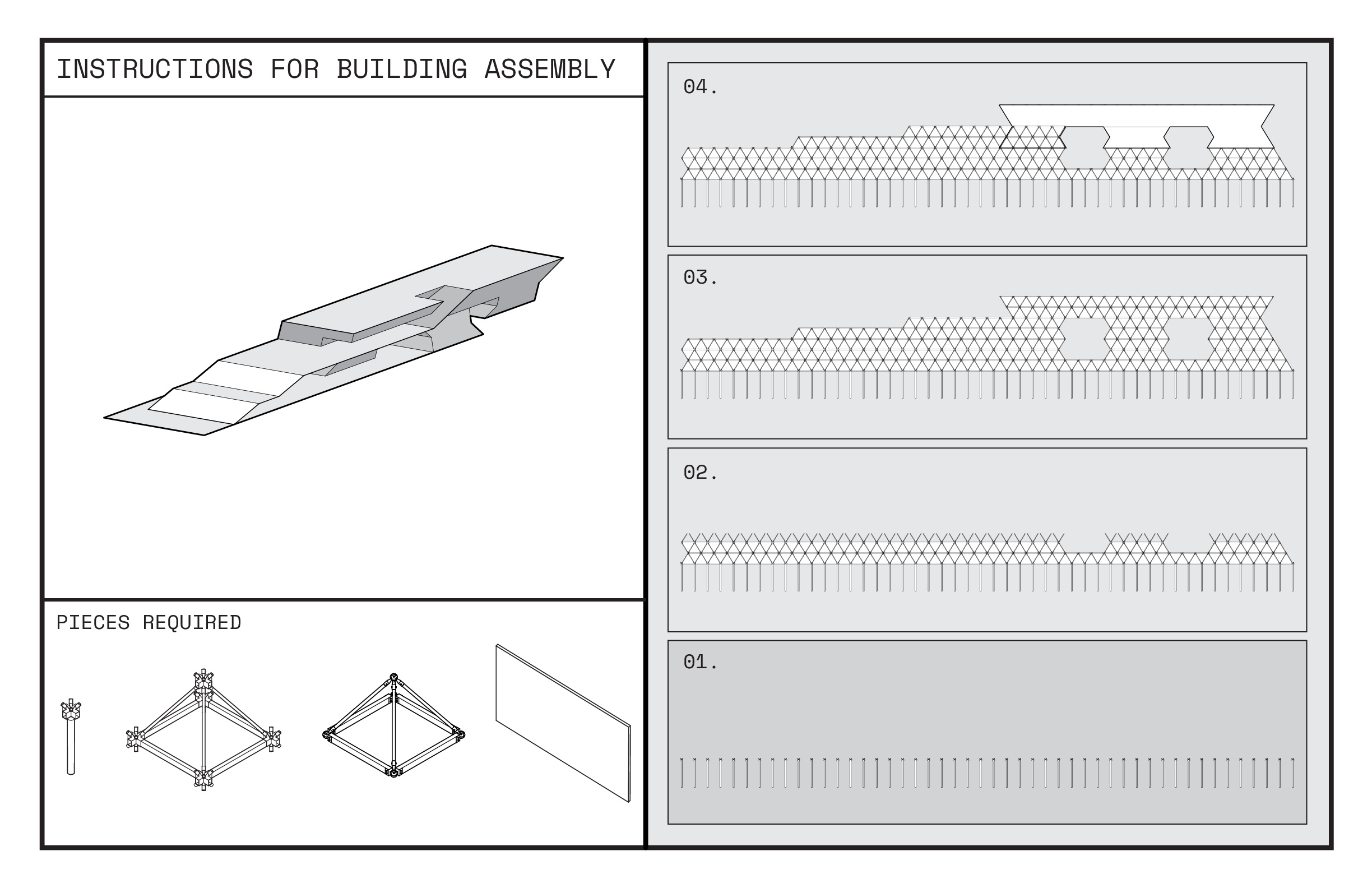 INSTRUCTIONS FOR BUILDING ASSEMBLY

PIECES REQUIRED

04.

03.

02.

01.