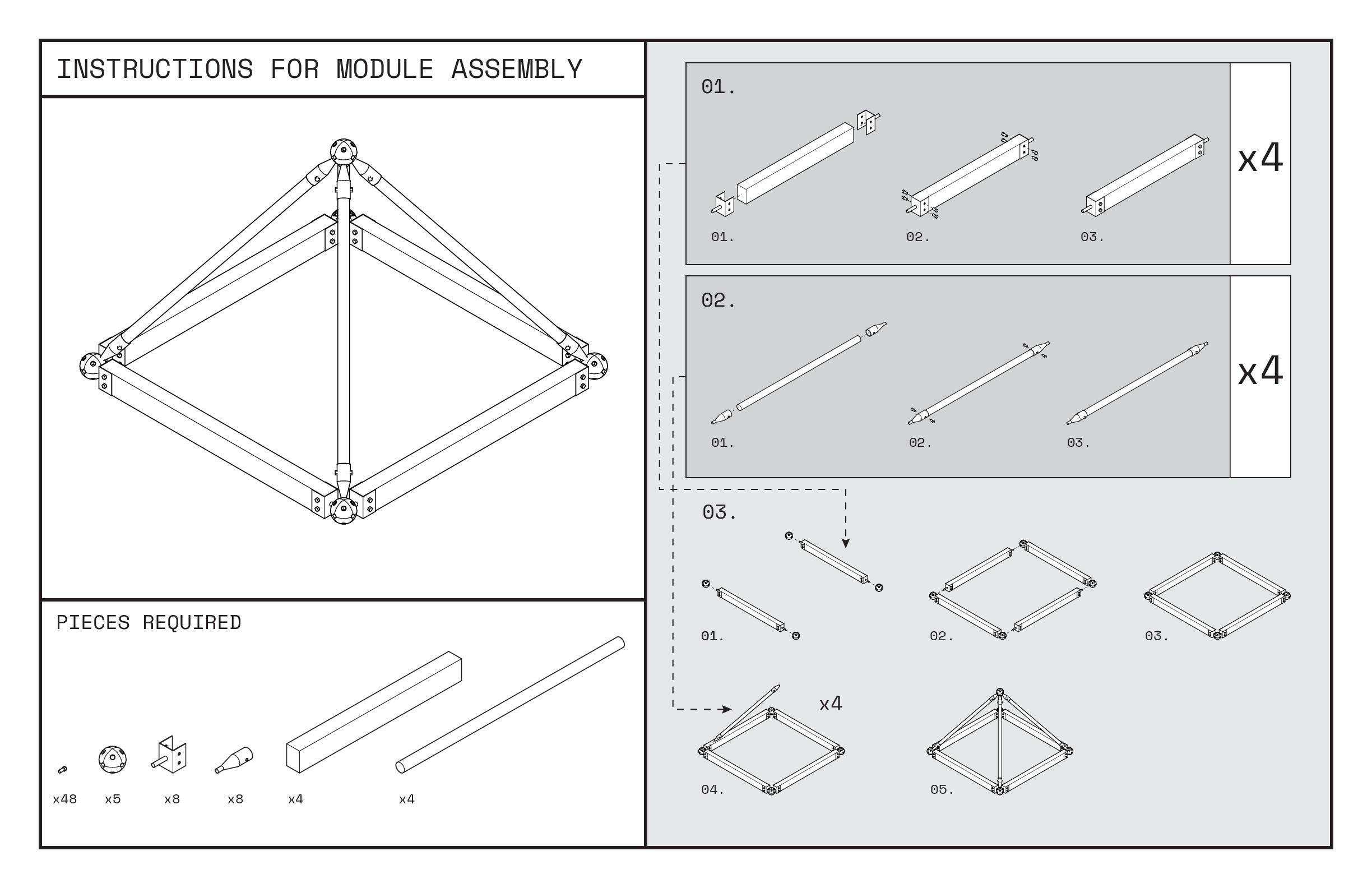 INSTRUCTIONS FOR MODULE ASSEMBLY

PIECES REQUIRED

x48 x5 x8 x8 x4 x4

01.

01. 02. 03.

x4

02.

01. 02. 03.

x4

03.

01. 02. 03.

x4

04. 05.